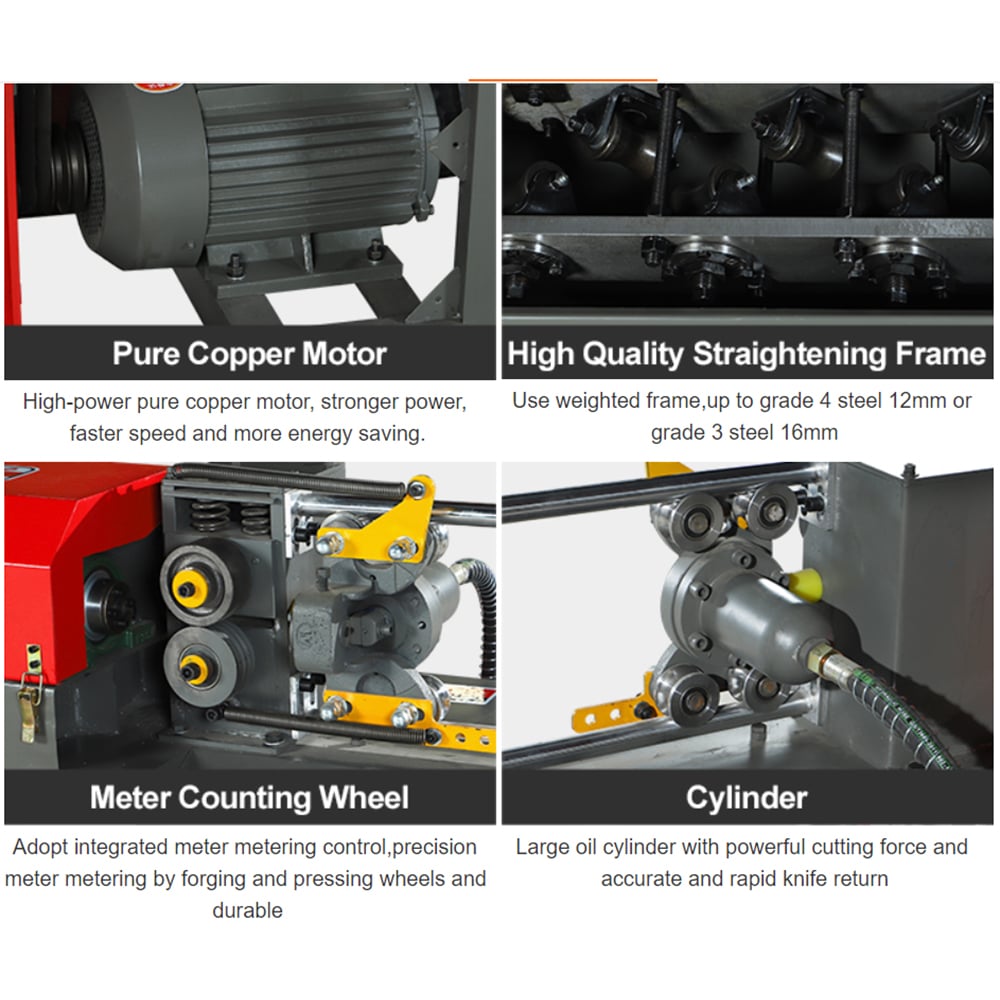 Pure Copper Motor

High-power pure copper motor, stronger power, faster speed and more energy saving.

High Quality Straightening Frame

Use weighted frame,up to grade 4 steel 12mm or grade 3 steel 16mm

Meter Counting Wheel

Adopt integrated meter metering control,precision meter metering by forging and pressing wheels and durable

Cylinder

Large oil cylinder with powerful cutting force and accurate and rapid knife return